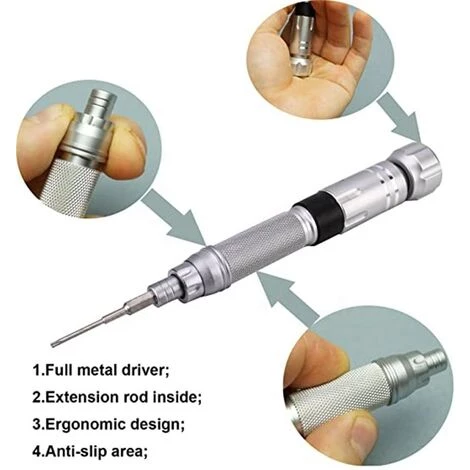 1.Full metal driver;
2.Extension rod inside;
3.Ergonomic design;
4.Anti-slip area;