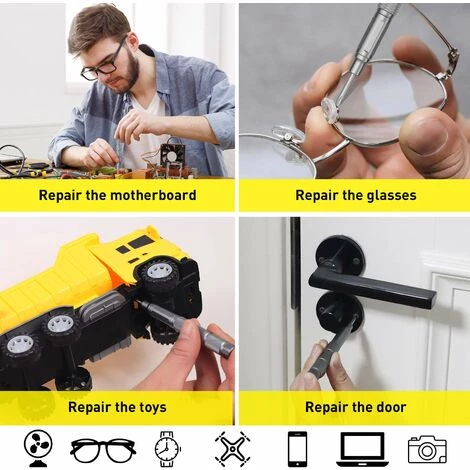 Repair the motherboard

Repair the glasses

Repair the toys

Repair the door