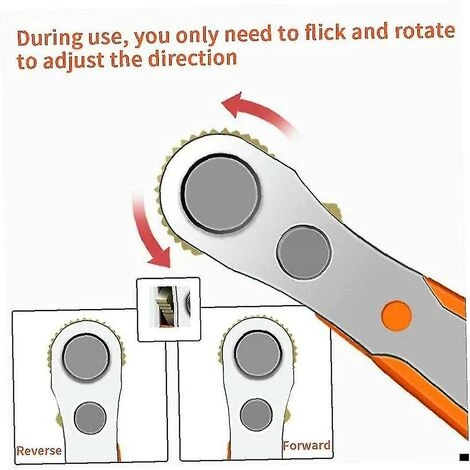 During use, you only need to flick and rotate to adjust the direction

Reverse

Forward