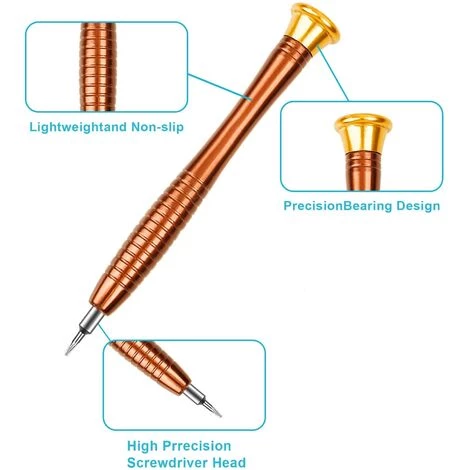 Lightweightand Non-slip

PrecisionBearing Design

High Prrecision
Screwdriver Head