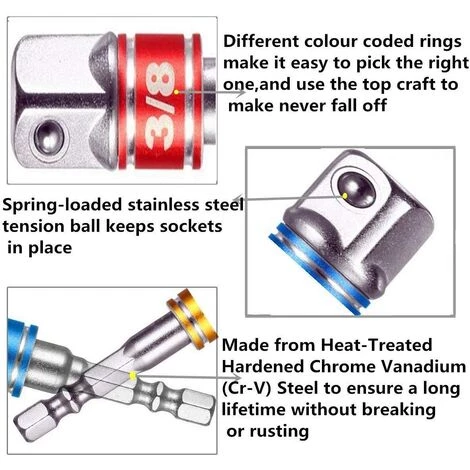 3/8

Different colour coded rings make it easy to pick the right one,and use the top craft to make never fall off

Spring-loaded stainless steel tension ball keeps sockets in place

Made from Heat-Treated Hardened Chrome Vanadium (Cr-V) Steel to ensure a long lifetime without breaking or rusting