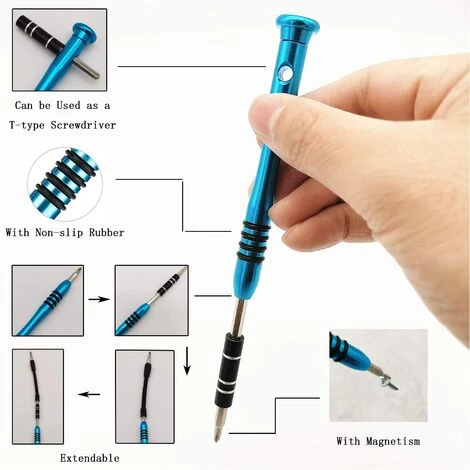 Can be Used as a T-type Screwdriver

With Non-slip Rubber

Extendable

With Magnetism