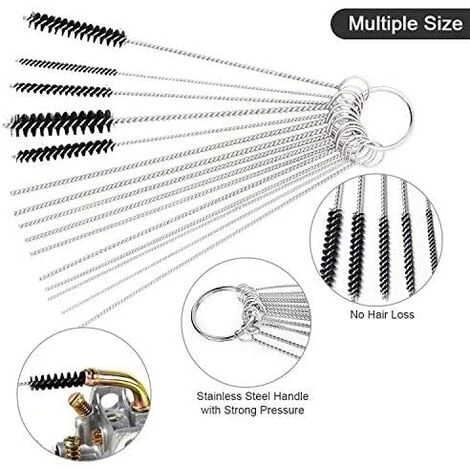 Multiple Size

No Hair Loss

Stainless Steel Handle with Strong Pressure