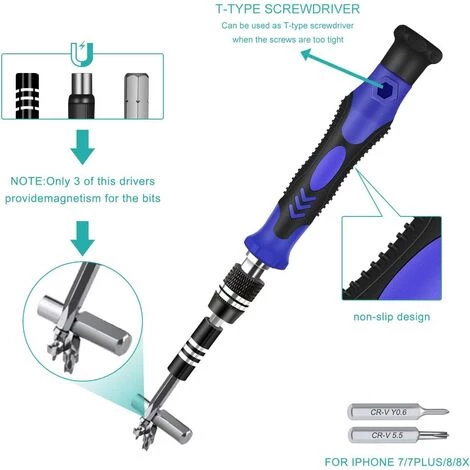 T-TYPE SCREWDRIVER
Can be used as T-type screwdriver when the screws are too tight

NOTE:Only 3 of this drivers providemagnetism for the bits

non-slip design

CR-V Y0.6
CR-V 5.5

FOR IPHONE 7/7PLUS/8/8X