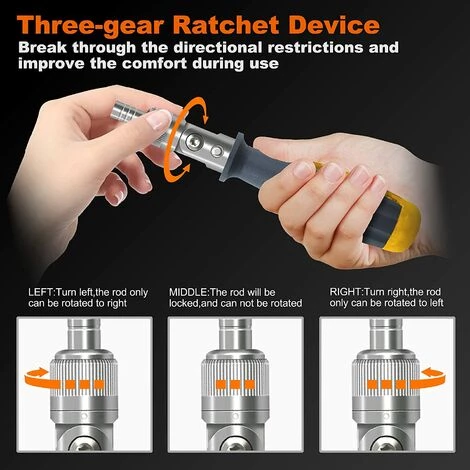 Three-gear Ratchet Device

Break through the directional restrictions and improve the comfort during use

LEFT:Turn left,the rod only can be rotated to right

MIDDLE:The rod will be locked,and can not be rotated

RIGHT:Turn right,the rod only can be rotated to left