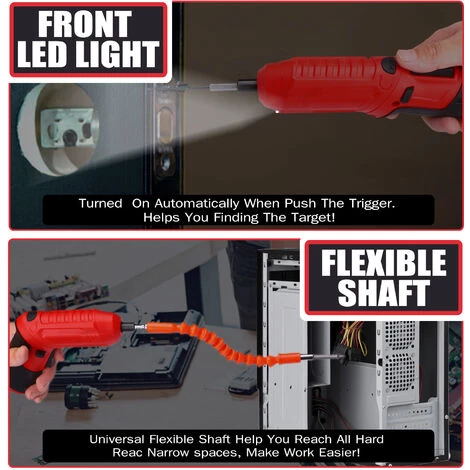 FRONT LED LIGHT

Turned On Automatically When Push The Trigger. Helps You Finding The Target!

FLEXIBLE SHAFT

Universal Flexible Shaft Help You Reach All Hard Reac Narrow spaces, Make Work Easier!